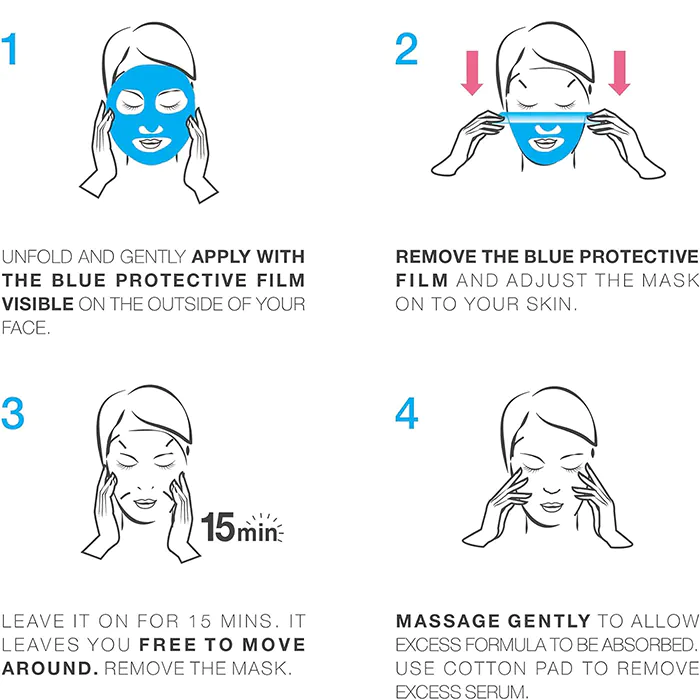 1

UNFOLD AND GENTLY APPLY WITH THE BLUE PROTECTIVE FILM VISIBLE ON THE OUTSIDE OF YOUR FACE.

2

REMOVE THE BLUE PROTECTIVE FILM AND ADJUST THE MASK ON TO YOUR SKIN.

3

15min

LEAVE IT ON FOR 15 MINS. IT LEAVES YOU FREE TO MOVE AROUND. REMOVE THE MASK.

4

MASSAGE GENTLY TO ALLOW EXCESS FORMULA TO BE ABSORBED. USE COTTON PAD TO REMOVE EXCESS SERUM.