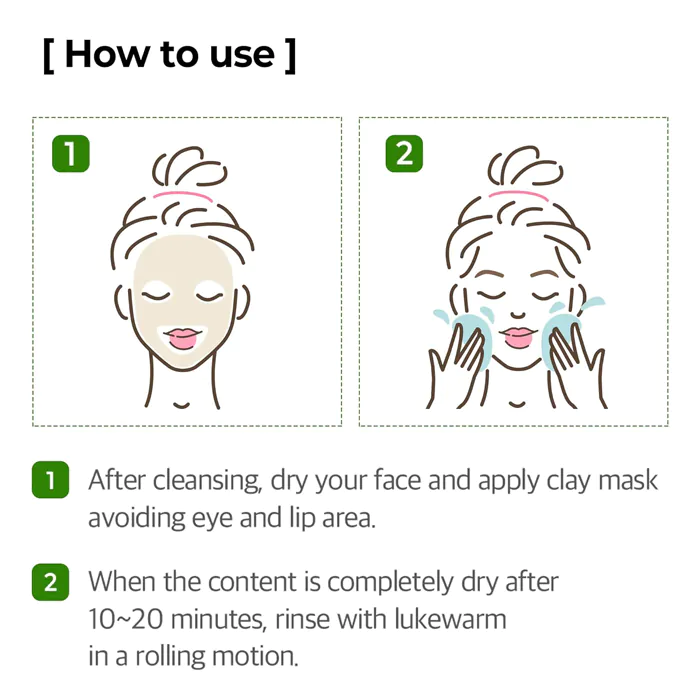 [ How to use ]

1

2

1 After cleansing, dry your face and apply clay mask avoiding eye and lip area.

2 When the content is completely dry after 10~20 minutes, rinse with lukewarm in a rolling motion.